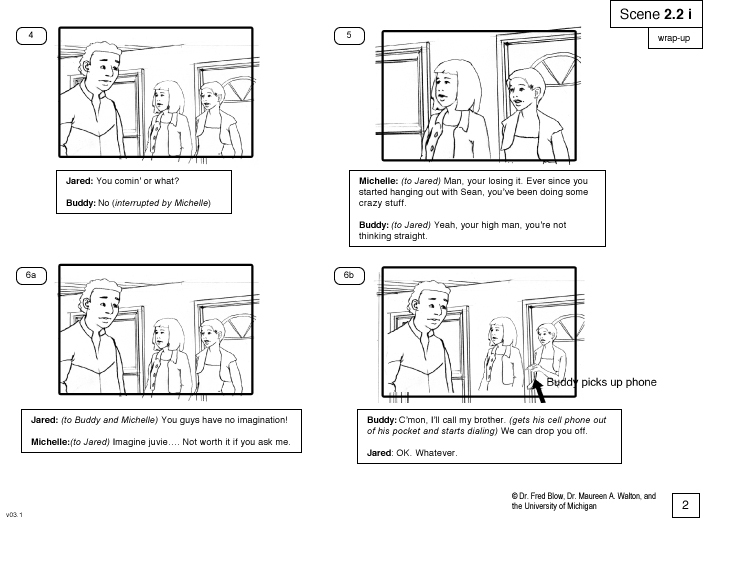 Scene 2.2 i

wrap-up

4

Jared: You comin' or what?

Buddy: No (interrupted by Michelle)

5

Michelle: (to Jared) Man, your losing it. Ever since you started hanging out with Sean, you've been doing some crazy stuff.

Buddy: (to Jared) Yeah, your high man, you're not thinking straight.

6a

Jared: (to Buddy and Michelle) You guys have no imagination!

Michelle:(to Jared) Imagine juvie…. Not worth it if you ask me.

6b

Buddy picks up phone

Buddy: C'mon, I'll call my brother. (gets his cell phone out of his pocket and starts dialing) We can drop you off.

Jared: OK. Whatever.

© Dr. Fred Blow, Dr. Maureen A. Walton, and the University of Michigan

2

v03.1